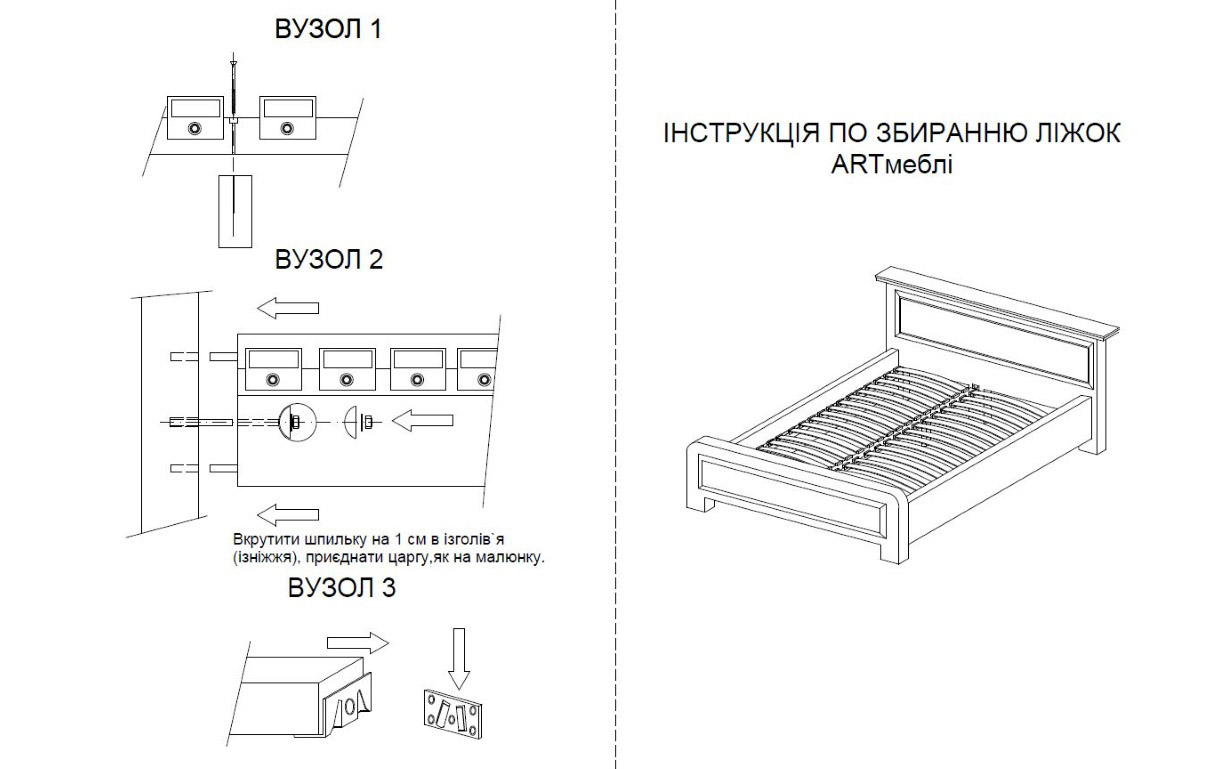 ВУЗОЛ 1

ВУЗОЛ 2

Вкрутити шпильку на 1 см в ізголів`я (ізніжжя), приєднати царгу,як на малюнку.

ВУЗОЛ 3

ІНСТРУКЦІЯ ПО ЗБИРАННЮ ЛІЖОК
ARTмеблі