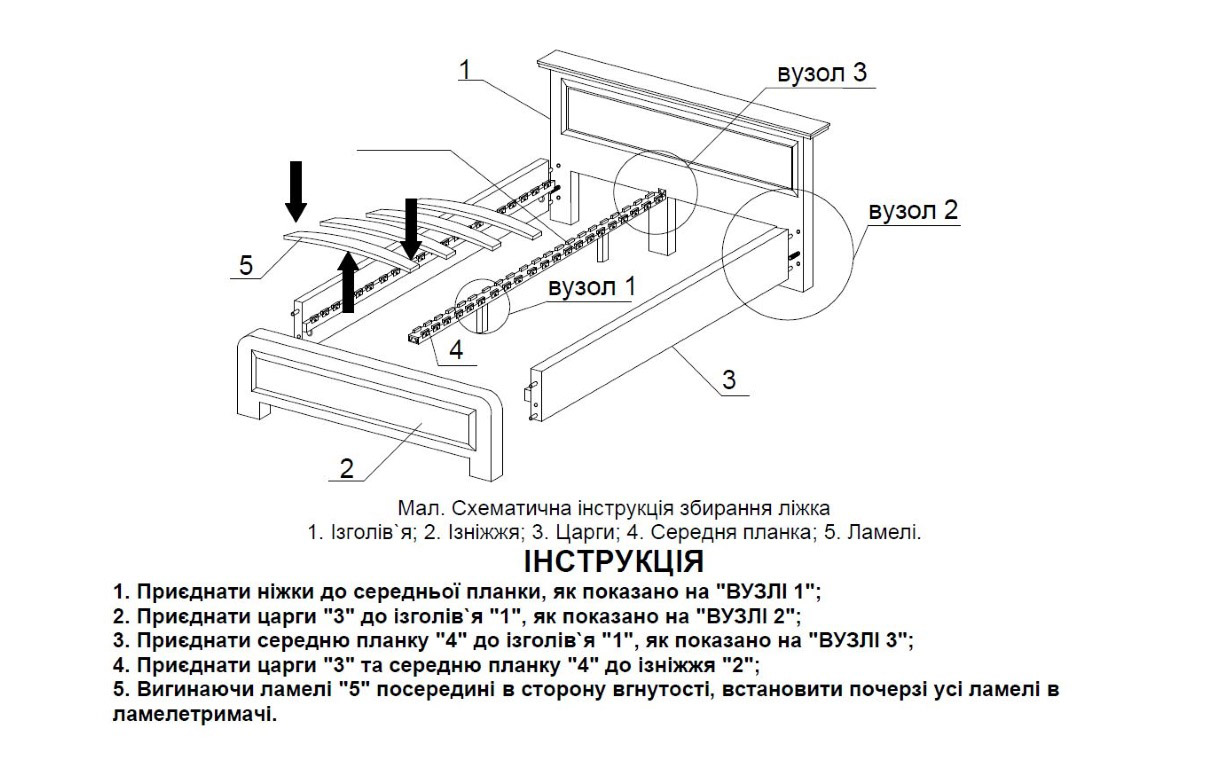 1

вузол 3

вузол 2

5

вузол 1

4

3

2

Мал. Схематична інструкція збирання ліжка
1. Ізголів`я; 2. Ізніжжя; 3. Царги; 4. Середня планка; 5. Ламелі.

ІНСТРУКЦІЯ

1. Приєднати ніжки до середньої планки, як показано на "ВУЗЛІ 1";
2. Приєднати царги "3" до ізголів`я "1", як показано на "ВУЗЛІ 2";
3. Приєднати середню планку "4" до ізголів`я "1", як показано на "ВУЗЛІ 3";
4. Приєднати царги "3" та середню планку "4" до ізніжжя "2";
5. Вигинаючи ламелі "5" посередині в сторону вгнутості, встановити почерзі усі ламелі в ламелетримачі.